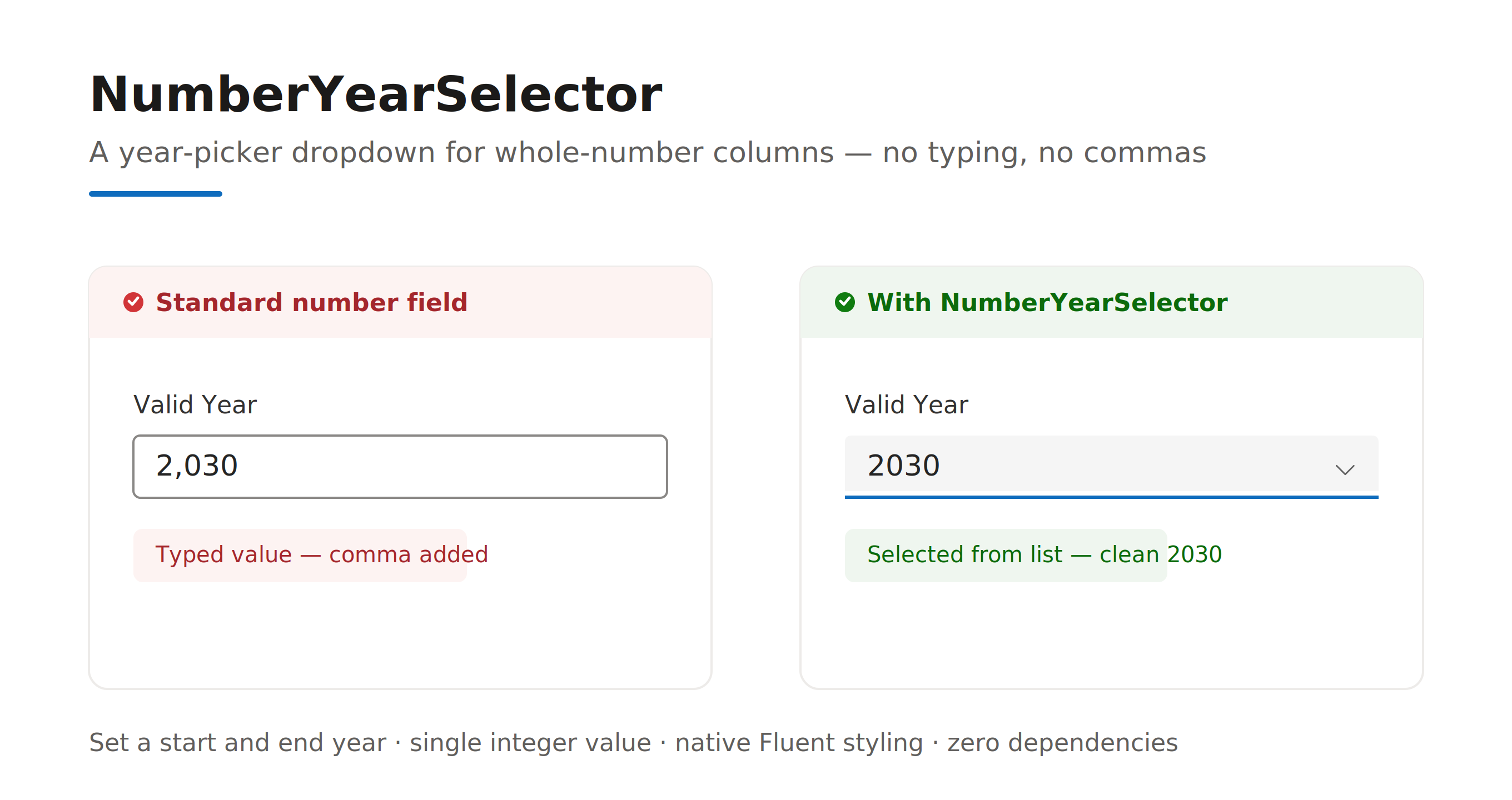 NumberYearSelector

A year-picker dropdown for whole-number columns — no typing, no commas

Standard number field

Valid Year

2,030

Typed value — comma added

With NumberYearSelector

Valid Year

2030

Selected from list — clean 2030

Set a start and end year · single integer value · native Fluent styling · zero dependencies